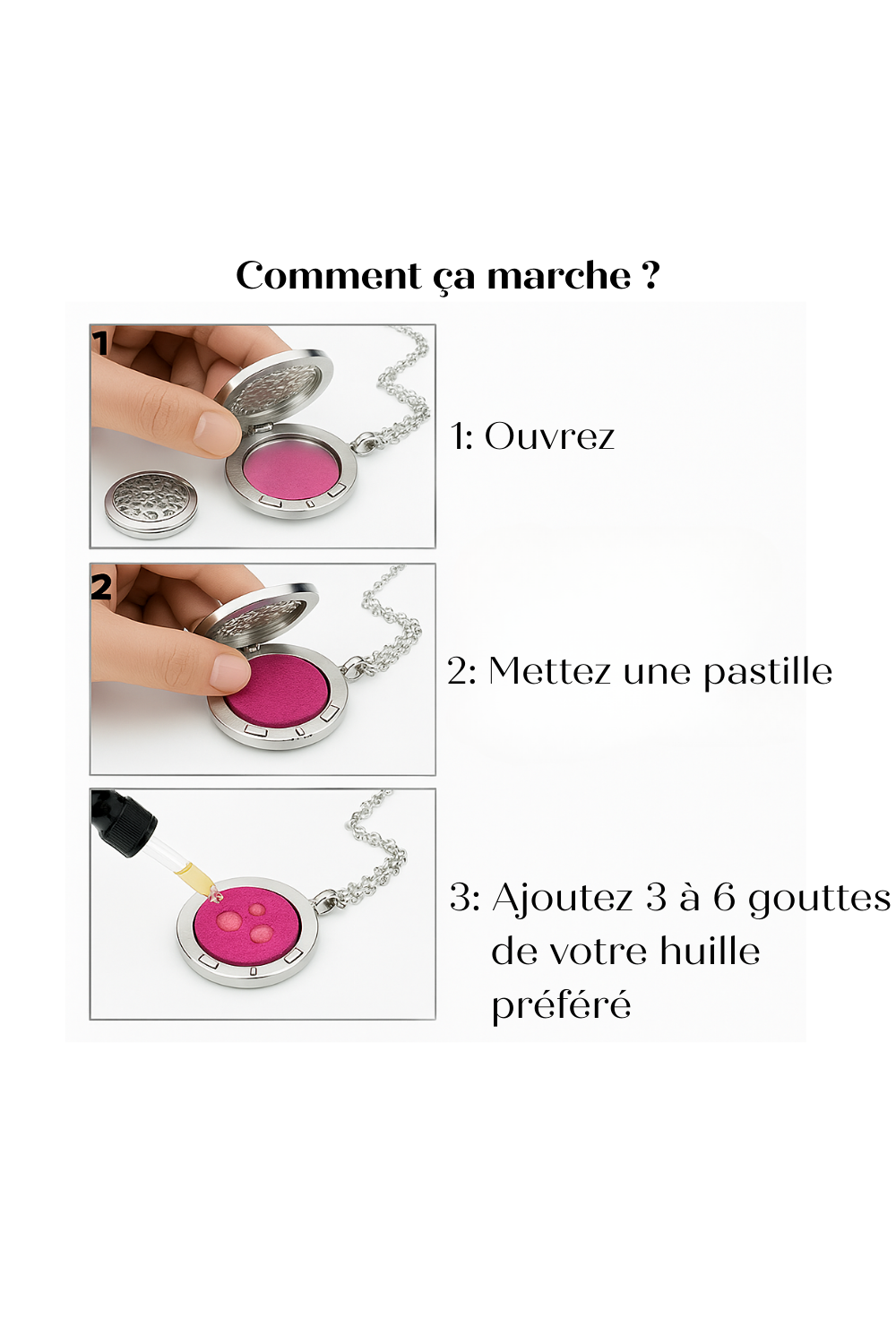 Comment ça marche ?

1

1: Ouvrez

2

2: Mettez une pastille

3: Ajoutez 3 à 6 gouttes de votre huille préféré